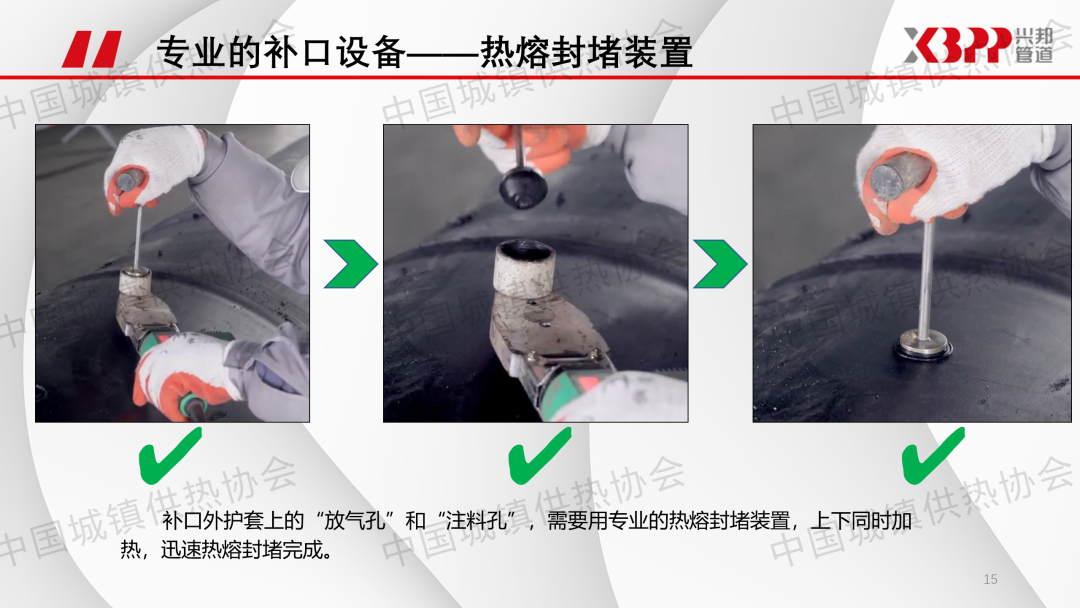 专业的补口设备——热熔封堵装置

XBPP 兴邦管道

中国城镇供热协会

补口外护套上的“放气孔”和“注料孔”，需要用专业的热熔封堵装置，上下同时加热，迅速热熔封堵完成。

15