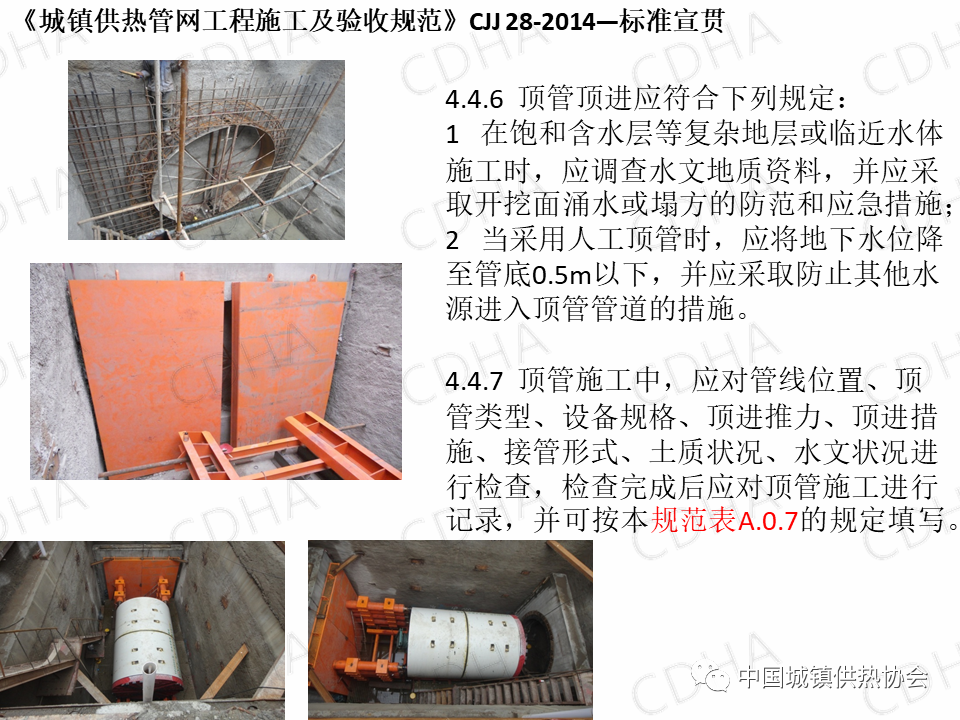 《城镇供热管网工程施工及验收规范》CJJ 28-2014—标准宣贯

4.4.6 顶管顶进应符合下列规定：
1 在饱和含水层等复杂地层或临近水体施工时，应调查水文地质资料，并应采取开挖面涌水或塌方的防范和应急措施；
2 当采用人工顶管时，应将地下水位降至管底0.5m以下，并应采取防止其他水源进入顶管管道的措施。

4.4.7 顶管施工中，应对管线位置、顶管类型、设备规格、顶进推力、顶进措施、接管形式、土质状况、水文状况进行检查，检查完成后应对顶管施工进行记录，并可按本规范表A.0.7的规定填写。

CDHA

中国城镇供热协会