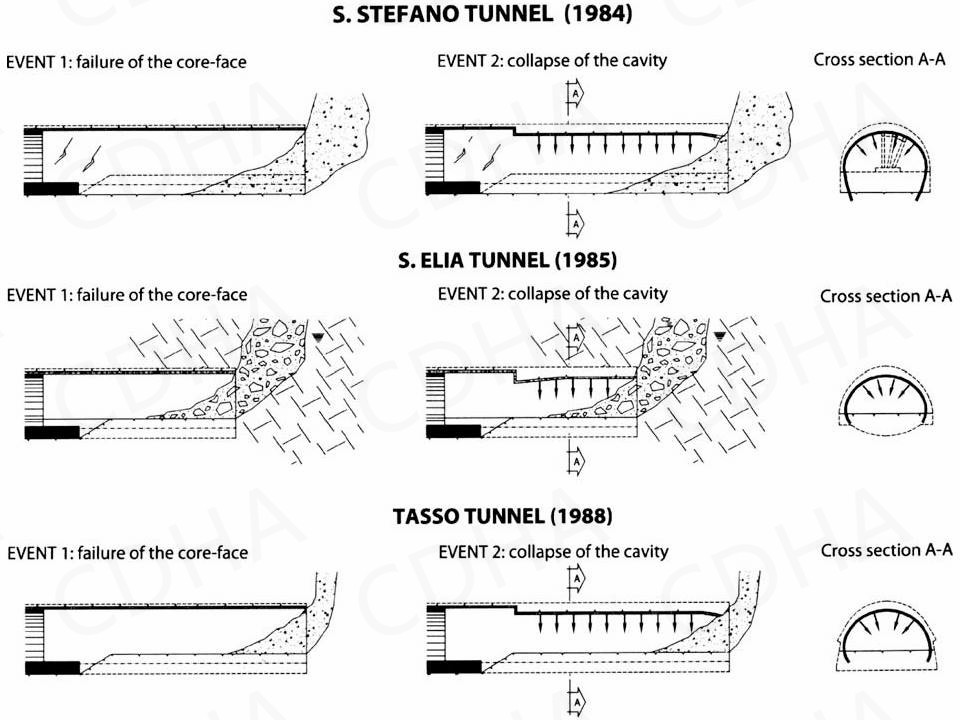 S. STEFANO TUNNEL (1984)

EVENT 1: failure of the core-face

EVENT 2: collapse of the cavity

Cross section A-A

A

A

S. ELIA TUNNEL (1985)

EVENT 1: failure of the core-face

EVENT 2: collapse of the cavity

Cross section A-A

A

A

TASSO TUNNEL (1988)

EVENT 1: failure of the core-face

EVENT 2: collapse of the cavity

Cross section A-A

A

A

CDHA